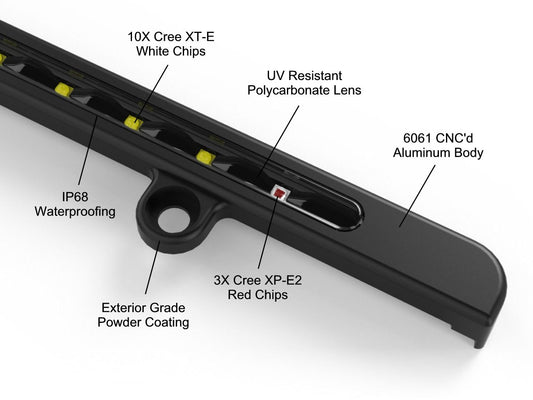 10X Cree XT-E
White Chips

UV Resistant
Polycarbonate Lens

6061 CNC'd
Aluminum Body

IP68
Waterproofing

3X Cree XP-E2
Red Chips

Exterior Grade
Powder Coating