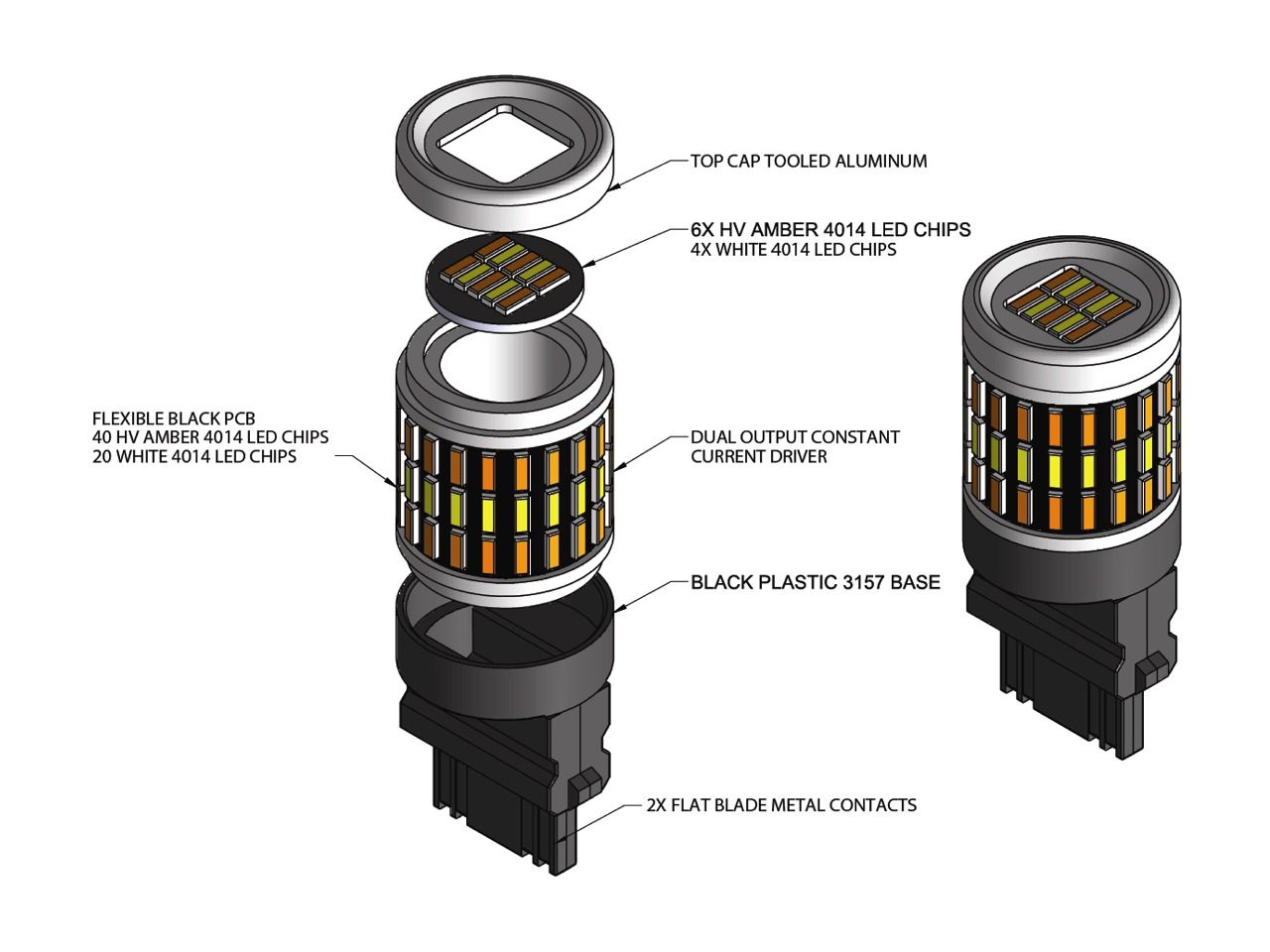 TOP CAP TOOLED ALUMINUM

6X HV AMBER 4014 LED CHIPS
4X WHITE 4014 LED CHIPS

FLEXIBLE BLACK PCB
40 HV AMBER 4014 LED CHIPS
20 WHITE 4014 LED CHIPS

DUAL OUTPUT CONSTANT
CURRENT DRIVER

BLACK PLASTIC 3157 BASE

2X FLAT BLADE METAL CONTACTS