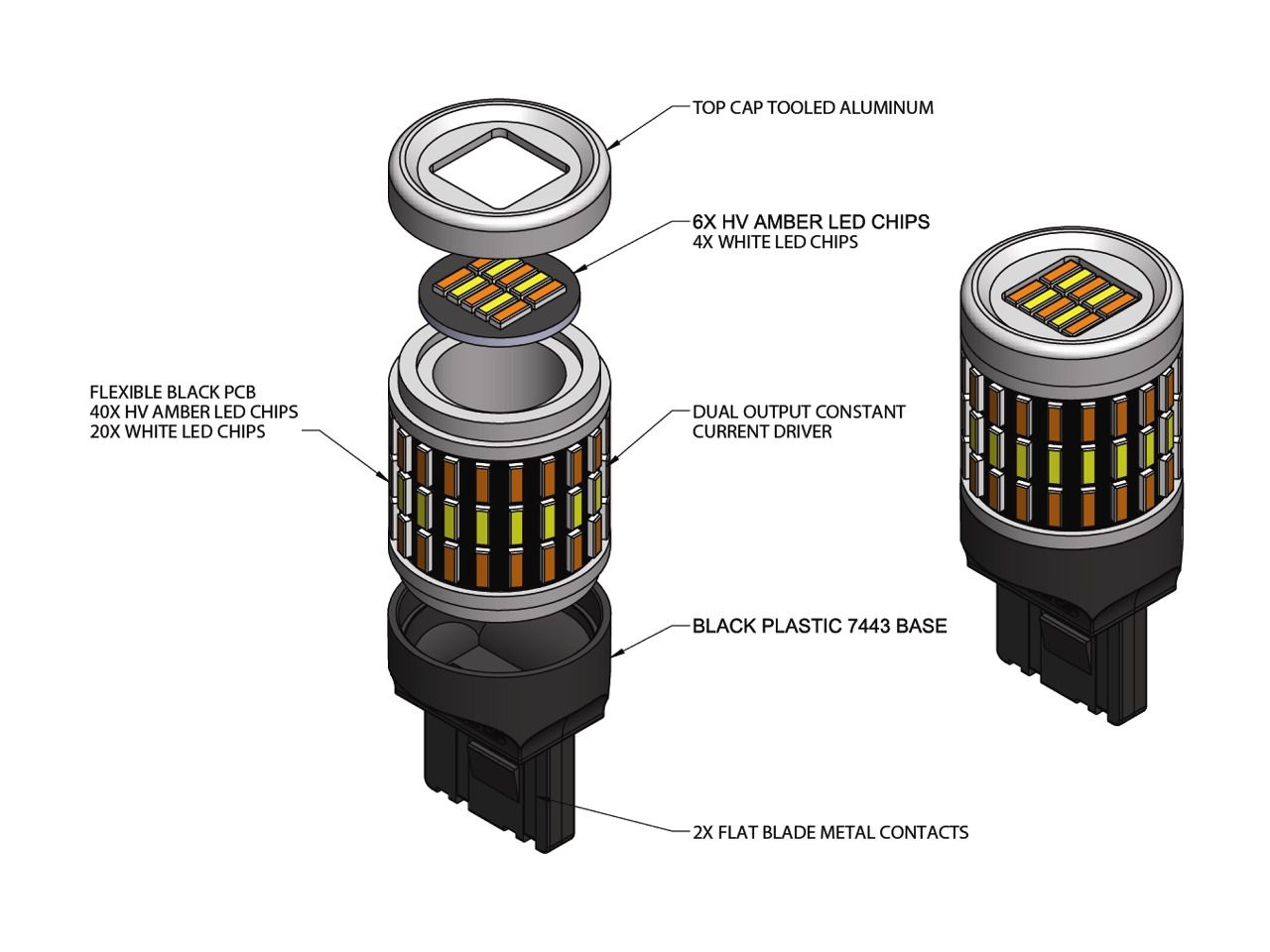 TOP CAP TOOLED ALUMINUM

6X HV AMBER LED CHIPS
4X WHITE LED CHIPS

FLEXIBLE BLACK PCB
40X HV AMBER LED CHIPS
20X WHITE LED CHIPS

DUAL OUTPUT CONSTANT
CURRENT DRIVER

BLACK PLASTIC 7443 BASE

2X FLAT BLADE METAL CONTACTS